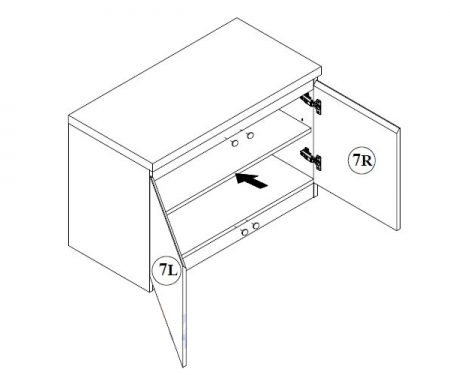 7R

7L