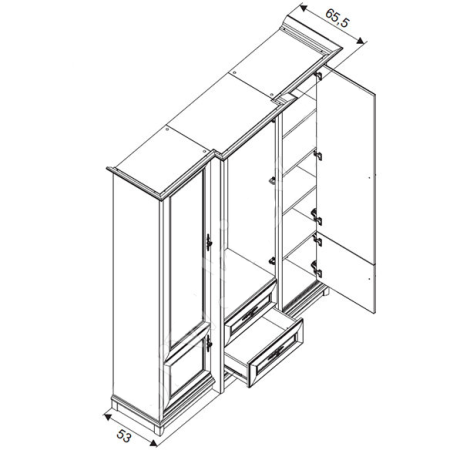 65,5

53