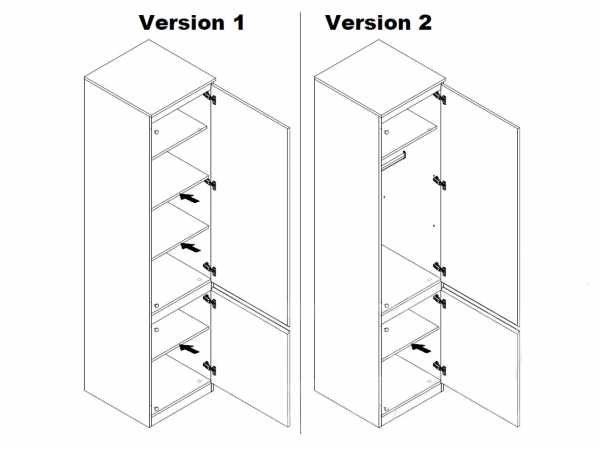 Version 1

Version 2