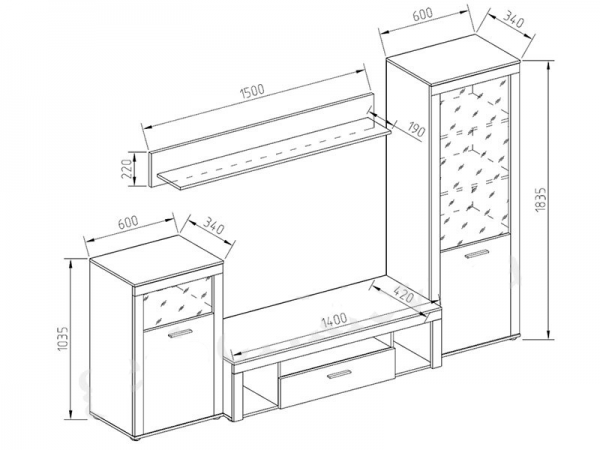 600
340
1500
190
220
1835
600
340
420
1400
1035