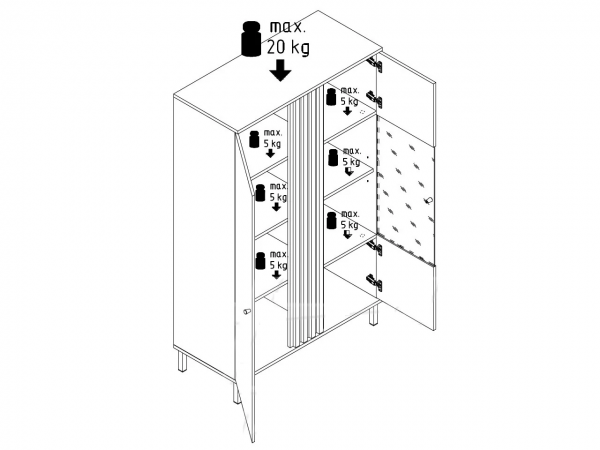 max.
20 kg

max.
5 kg

max.
5 kg

max.
5 kg

max.
5 kg

max.
5 kg

max.
5 kg