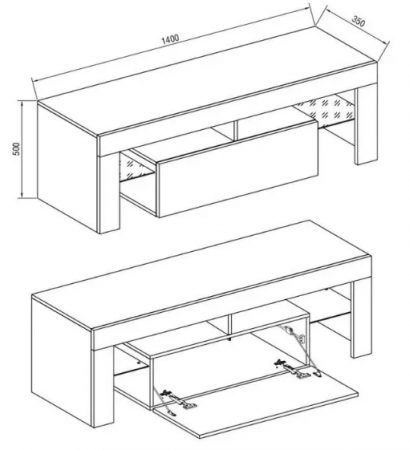 1400
350
500